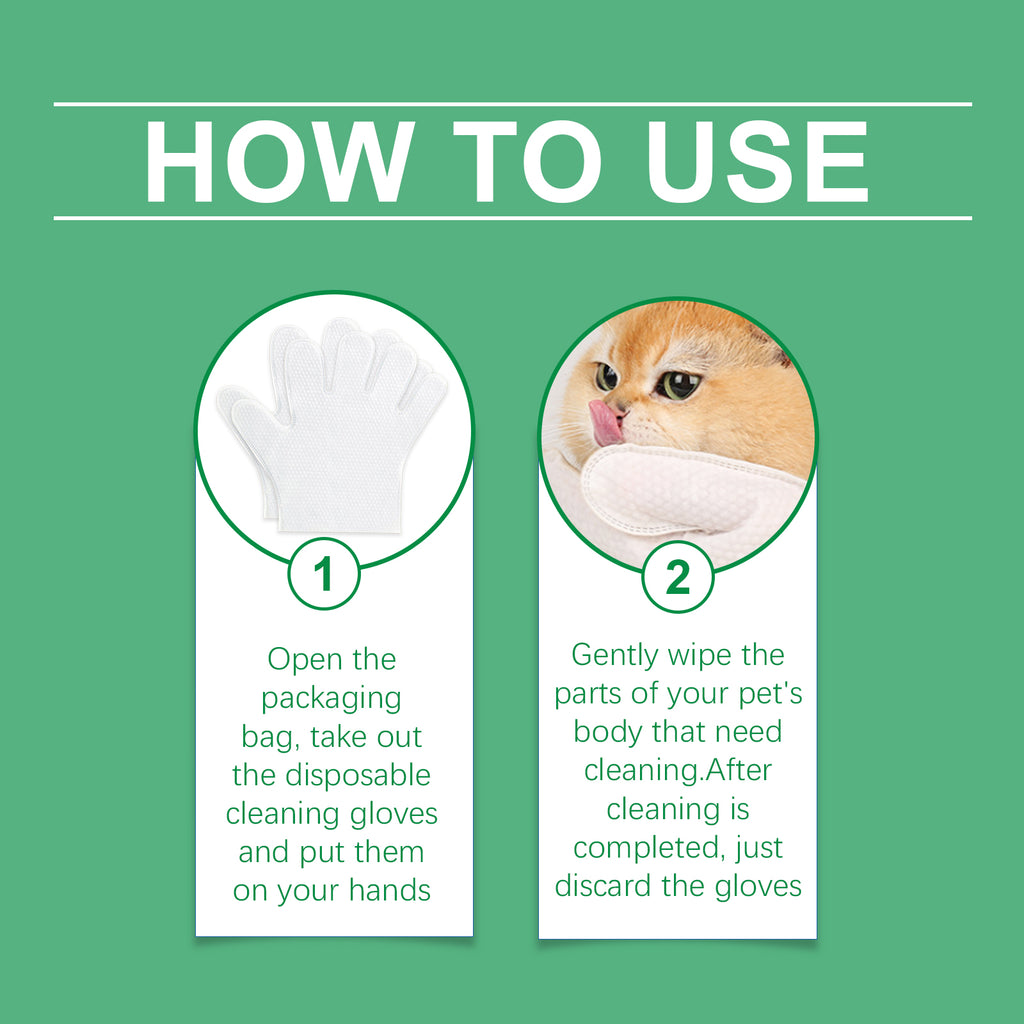 HOW TO USE

1

Open the packaging bag, take out the disposable cleaning gloves and put them on your hands

2

Gently wipe the parts of your pet's body that need cleaning.After cleaning is completed, just discard the gloves