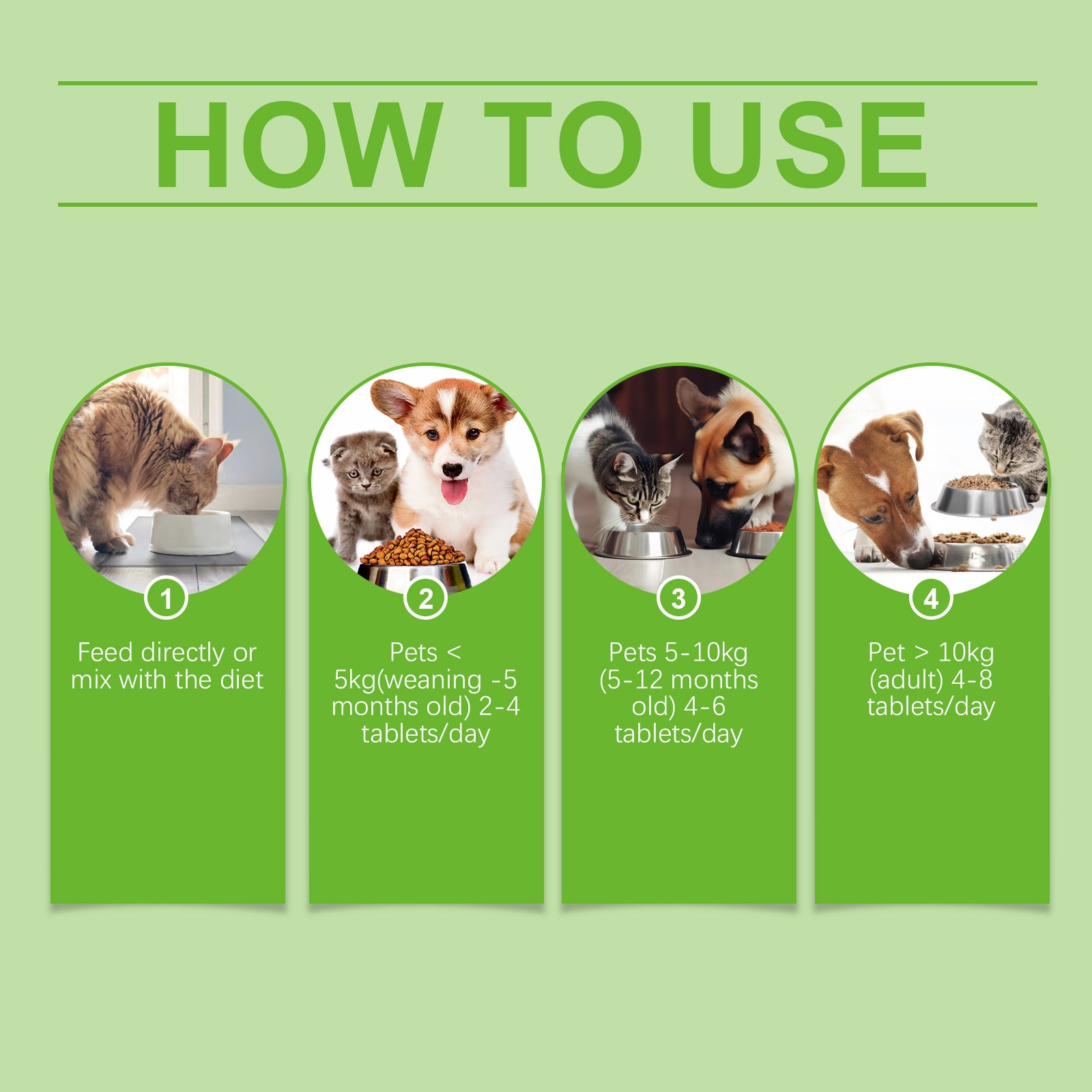 HOW TO USE

1
Feed directly or mix with the diet

2
Pets < 5kg(weaning -5 months old) 2-4 tablets/day

3
Pets 5-10kg (5-12 months old) 4-6 tablets/day

4
Pet > 10kg (adult) 4-8 tablets/day